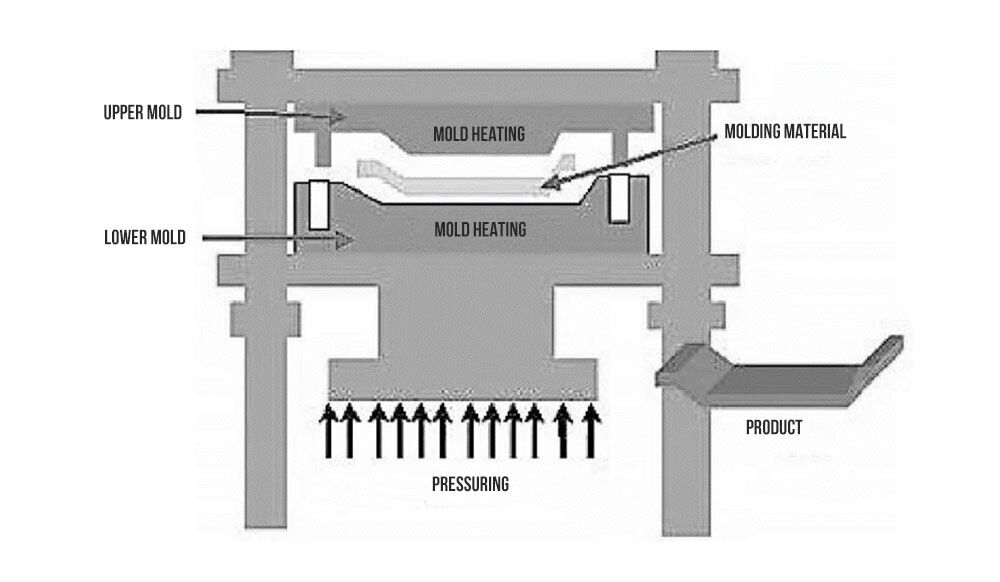 UPPER MOLD

MOLD HEATING

MOLDING MATERIAL

LOWER MOLD

MOLD HEATING

PRODUCT

PRESSURING